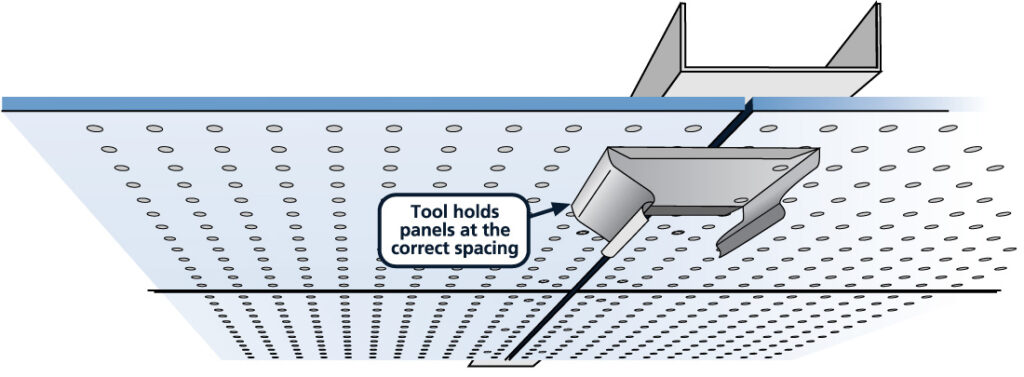 Tool holds panels at the correct spacing