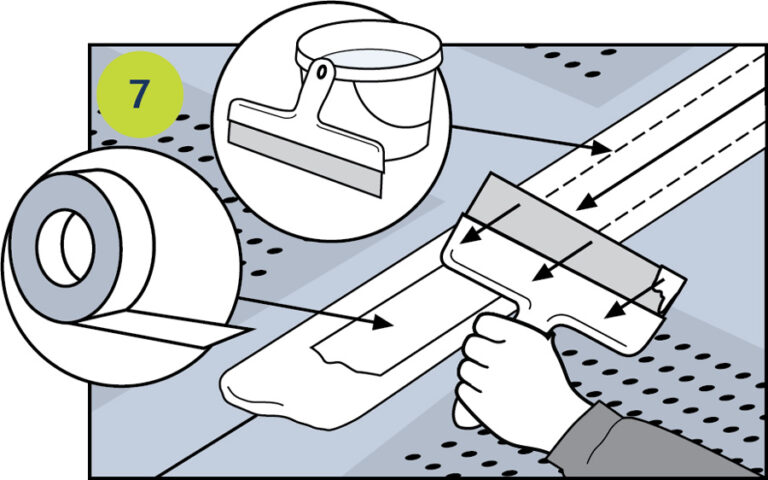 7